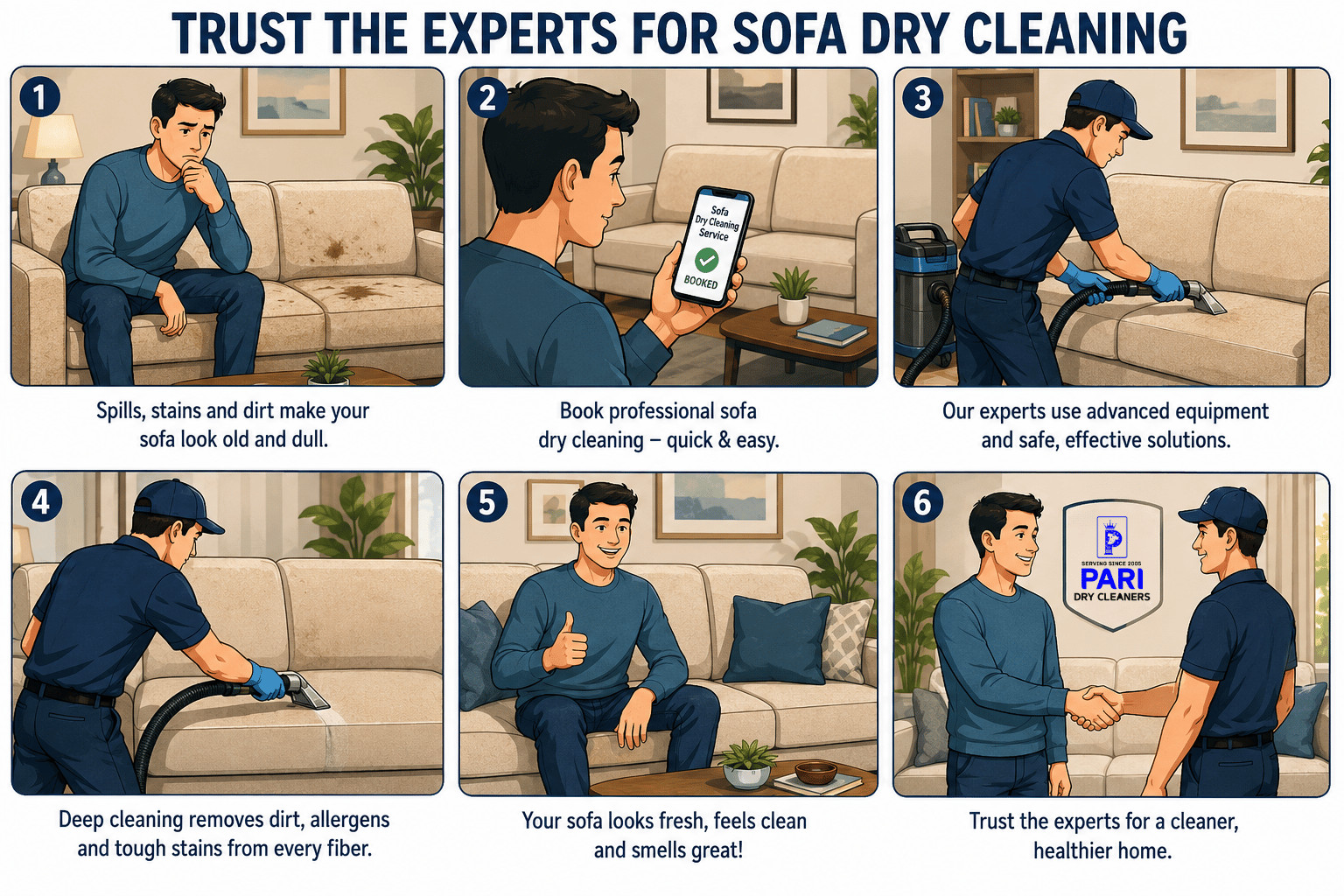 TRUST THE EXPERTS FOR SOFA DRY CLEANING

1

Spills, stains and dirt make your sofa look old and dull.

2

Sofa Dry Cleaning Service

BOOKED

Book professional sofa dry cleaning – quick & easy.

3

Our experts use advanced equipment and safe, effective solutions.

4

Deep cleaning removes dirt, allergens and tough stains from every fiber.

5

Your sofa looks fresh, feels clean and smells great!

6

P

SERVING SINCE 2005

PARI

DRY CLEANERS

Trust the experts for a cleaner, healthier home.